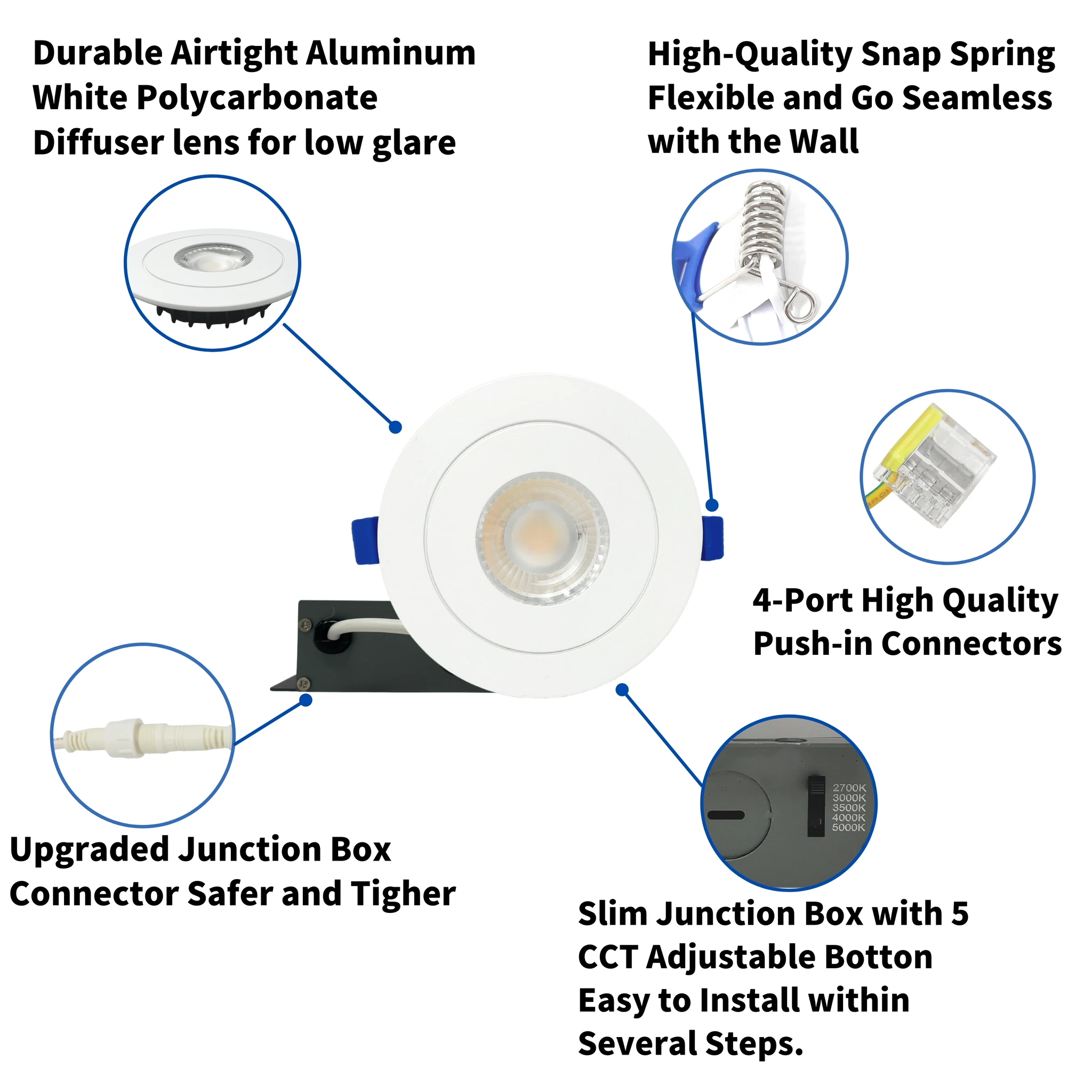 Durable Airtight Aluminum White Polycarbonate Diffuser lens for low glare

High-Quality Snap Spring Flexible and Go Seamless with the Wall

4-Port High Quality Push-in Connectors

Upgraded Junction Box Connector Safer and Tigher

2700K
3000K
3500K
4000K
5000K

Slim Junction Box with 5 CCT Adjustable Botton Easy to Install within Several Steps.