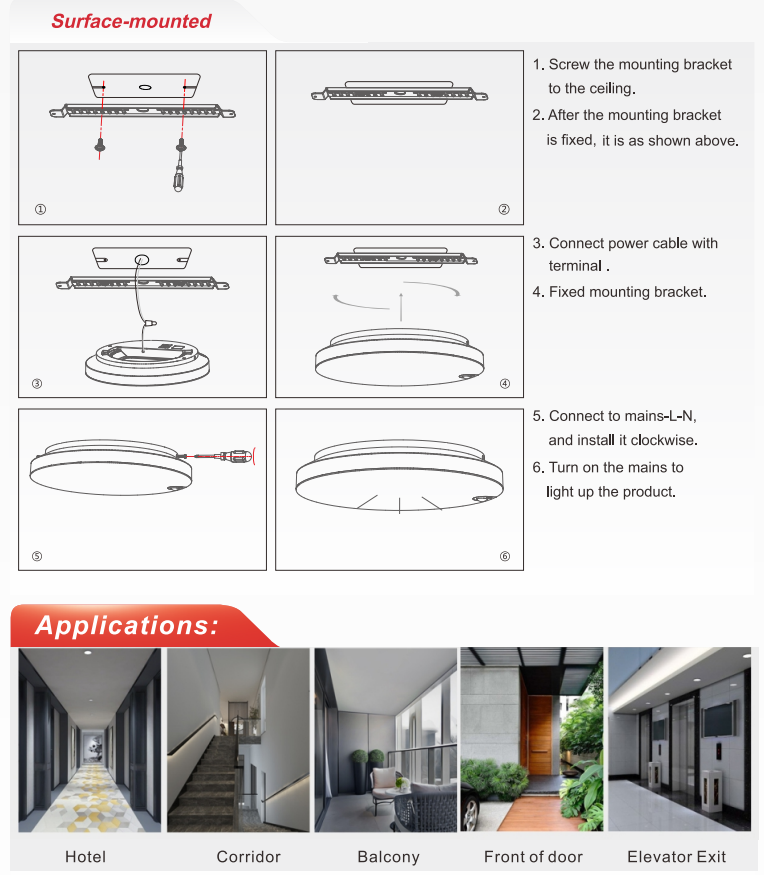 Surface-mounted

①

②

1. Screw the mounting bracket to the ceiling.

2. After the mounting bracket is fixed, it is as shown above.

③

④

3. Connect power cable with terminal .

4. Fixed mounting bracket.

⑤

⑥

5. Connect to mains-L-N, and install it clockwise.

6. Turn on the mains to light up the product.

Applications:

Hotel

Corridor

Balcony

Front of door

Elevator Exit